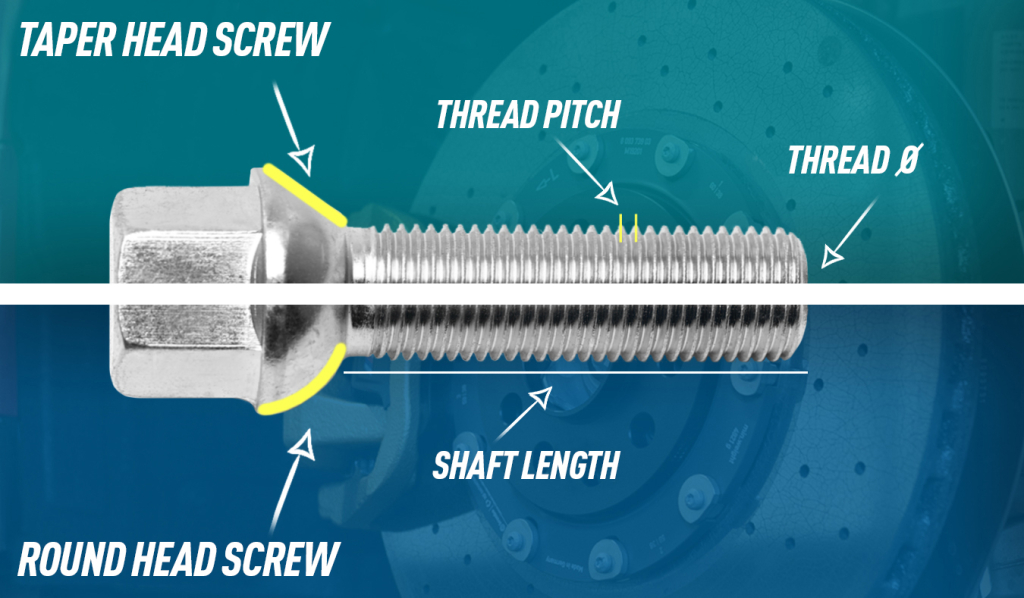 TAPER HEAD SCREW

THREAD PITCH

THREAD Ø

SHAFT LENGTH

ROUND HEAD SCREW